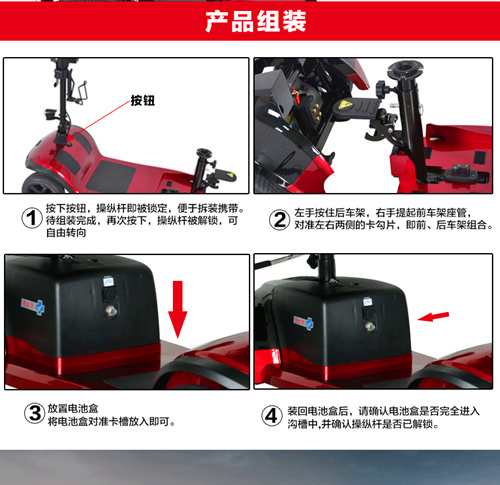 产品组装

按钮

① 按下按钮，操纵杆即被锁定，便于拆装携带。待组装完成，再次按下，操纵杆被解锁，可自由转向

② 左手按住后车架，右手提起前车架座管，对准左右两侧的卡勾片，即前、后车架组合。

③ 放置电池盒
将电池盒对准卡槽放入即可。

④ 装回电池盒后，请确认电池盒是否完全进入沟槽中,并确认操纵杆是否已解锁。